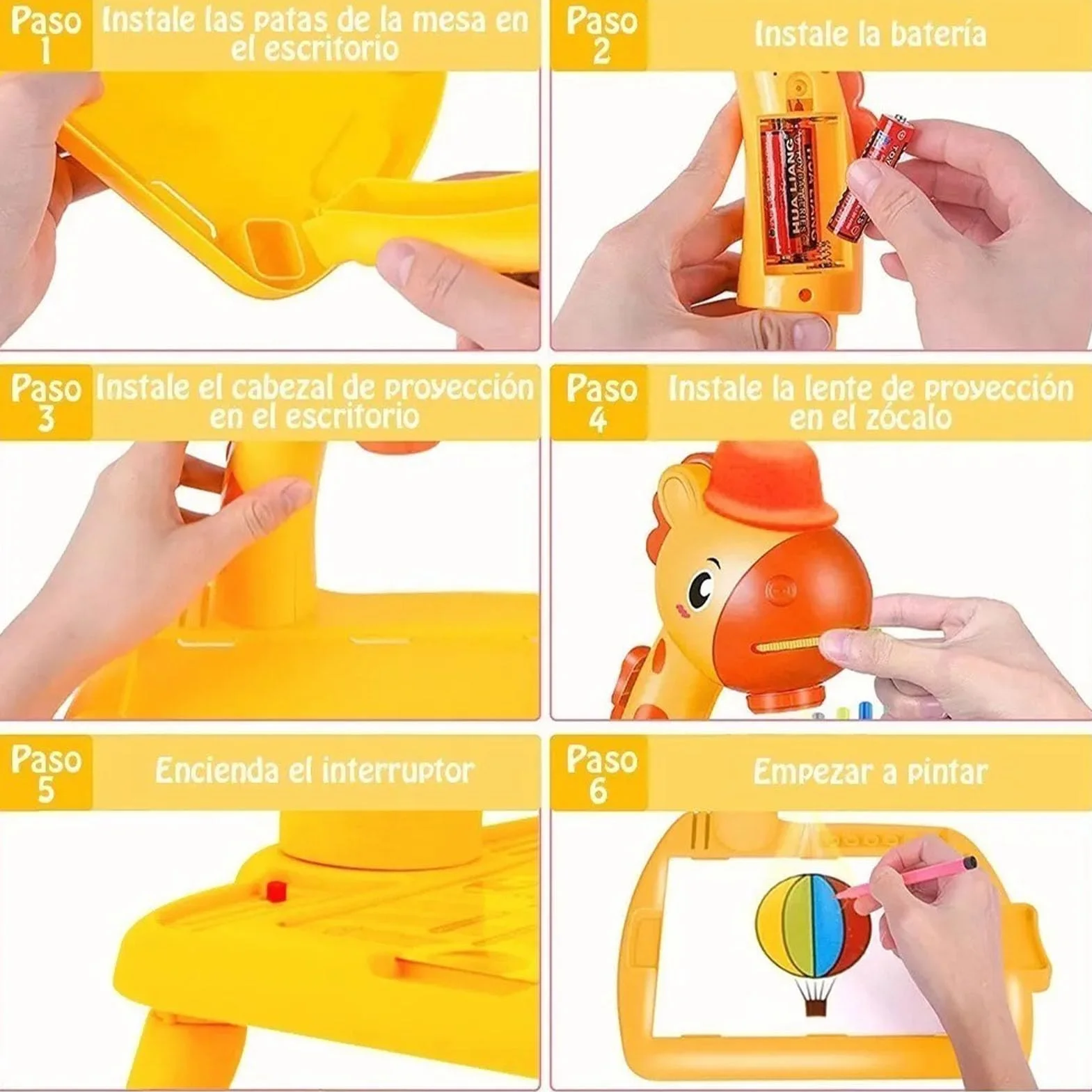 Paso 1

Instale las patas de la mesa en el escritorio

Paso 2

Instale la batería

Paso 3

Instale el cabezal de proyección en el escritorio

Paso 4

Instale la lente de proyección en el zócalo

Paso 5

Encienda el interruptor

Paso 6

Empezar a pintar