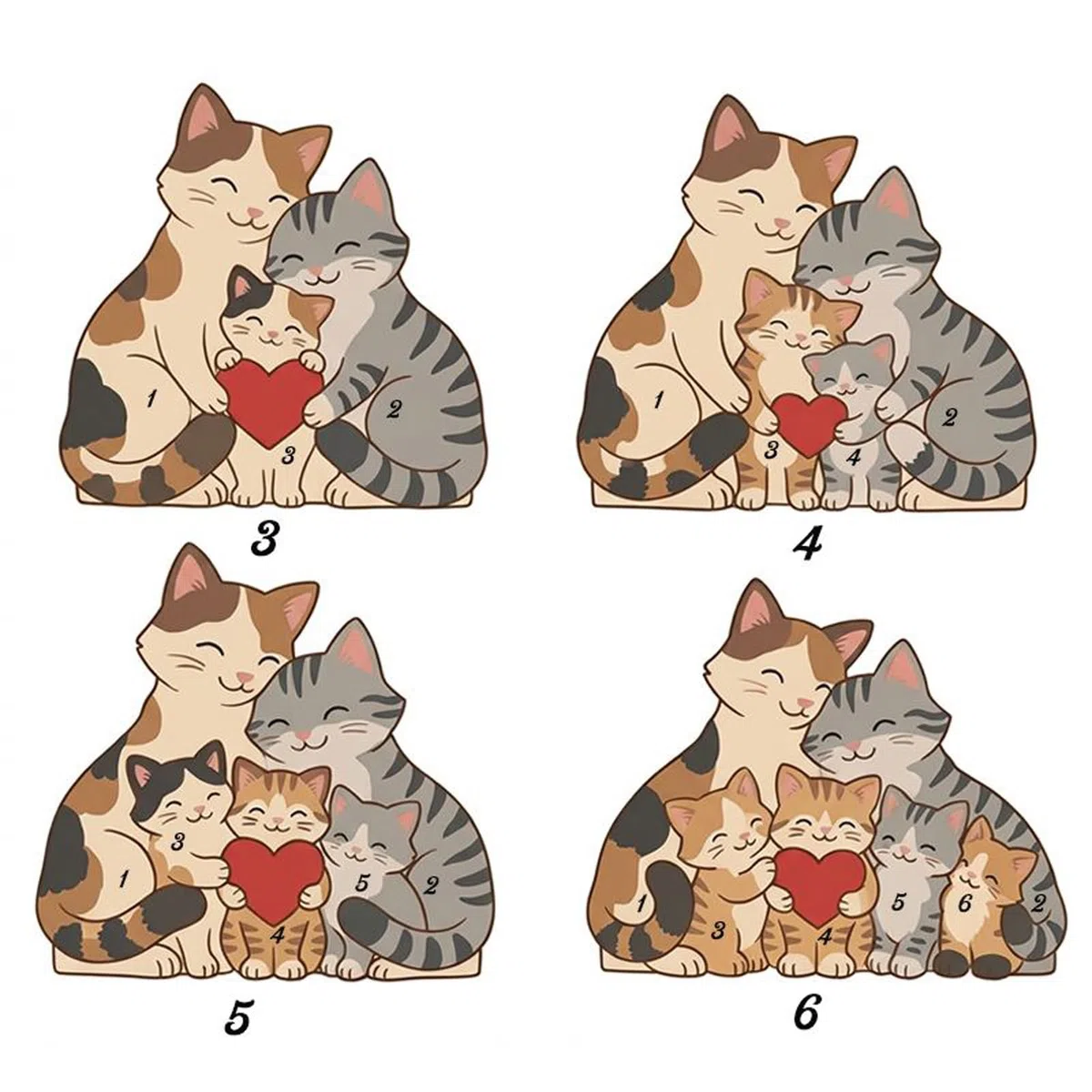 1
2
3
3

1
3
4
2
4

3
1
4
5
2
5

1
3
4
5
6
2
6