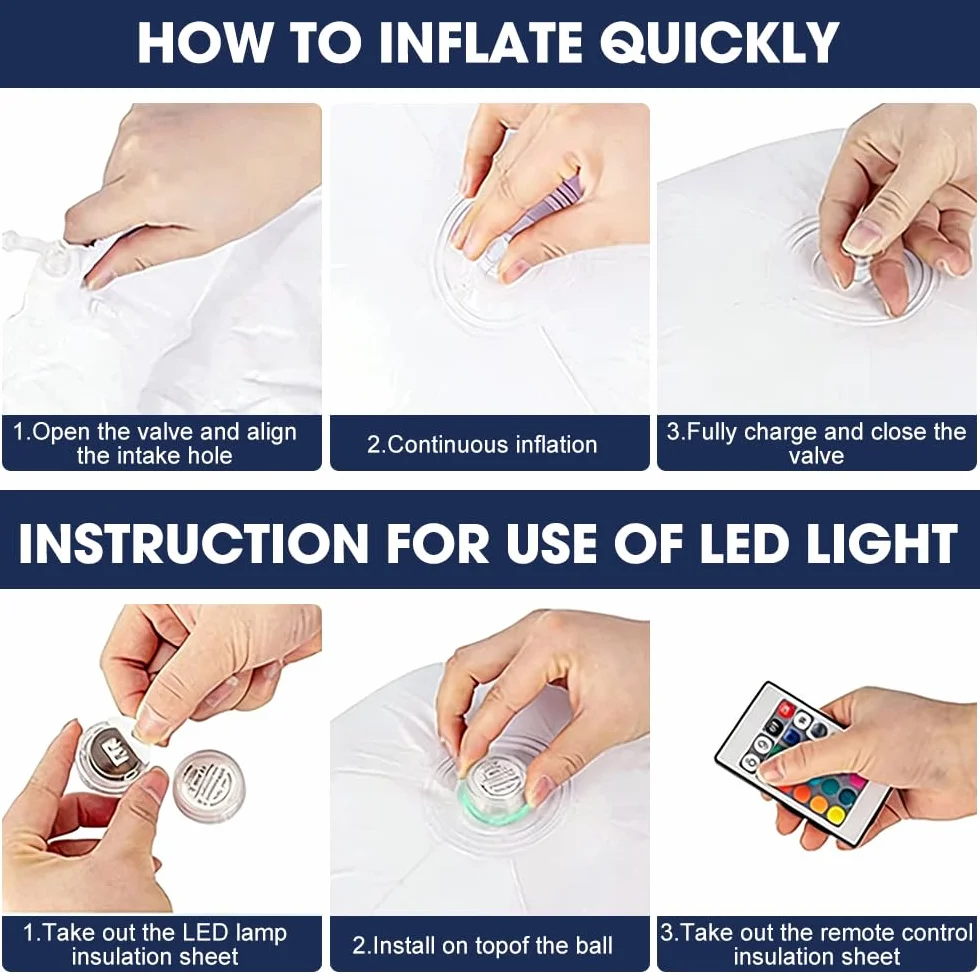 HOW TO INFLATE QUICKLY

1.Open the valve and align the intake hole

2.Continuous inflation

3.Fully charge and close the valve

INSTRUCTION FOR USE OF LED LIGHT

1.Take out the LED lamp insulation sheet

2.Install on topof the ball

3.Take out the remote control insulation sheet